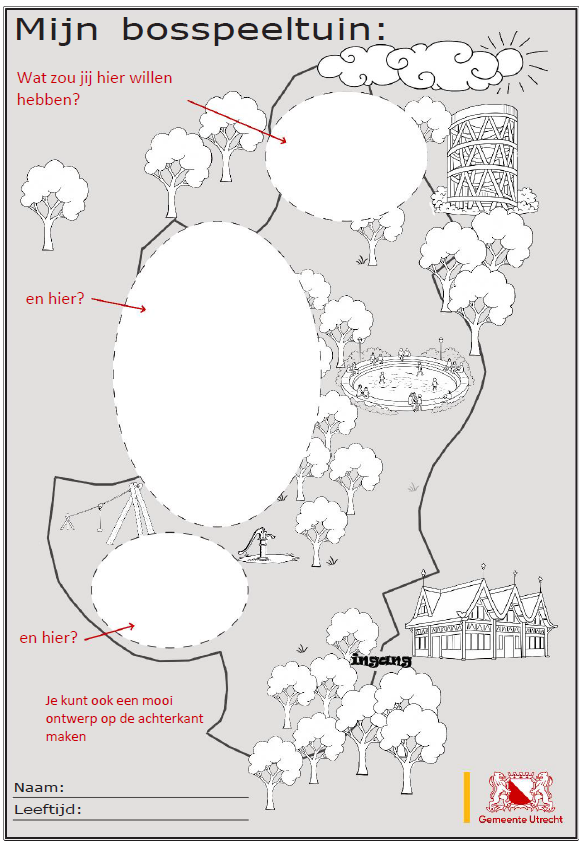 Mijn bosspeeltuin:

Wat zou jij hier willen hebben?

en hier?

en hier?

ingang

Je kunt ook een mooi ontwerp op de achterkant maken

Naam:

Leeftijd:

Gemeente Utrecht